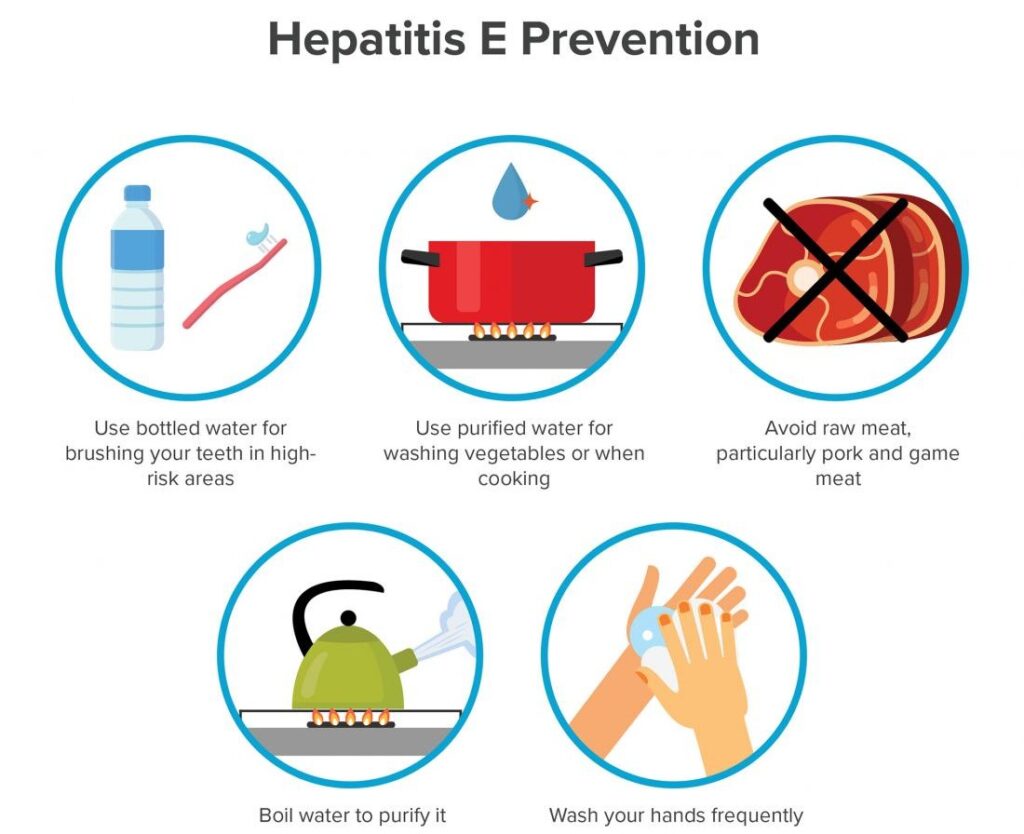 Hepatitis E Prevention

Use bottled water for brushing your teeth in high-risk areas

Use purified water for washing vegetables or when cooking

Avoid raw meat, particularly pork and game meat

Boil water to purify it

Wash your hands frequently